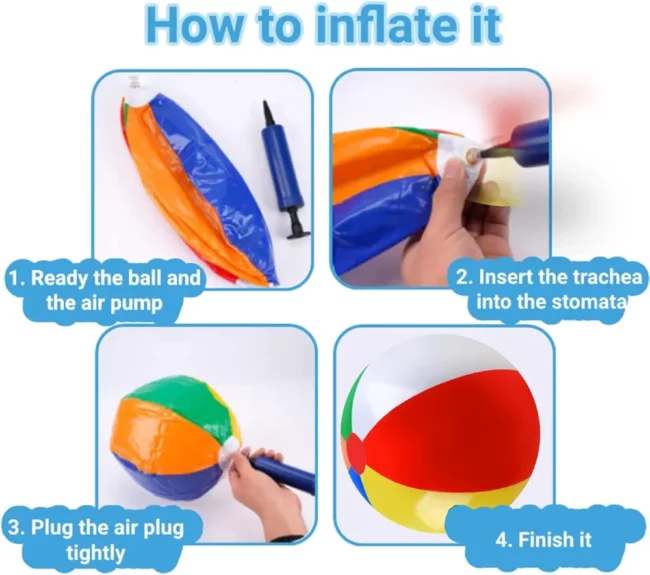 How to inflate it

1. Ready the ball and the air pump

2. Insert the trachea into the stomata

3. Plug the air plug tightly

4. Finish it